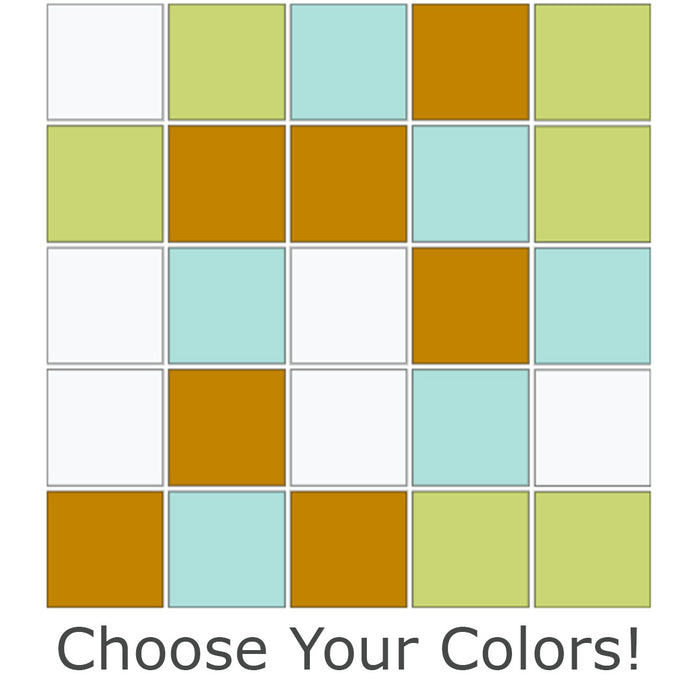 Choose Your Colors!